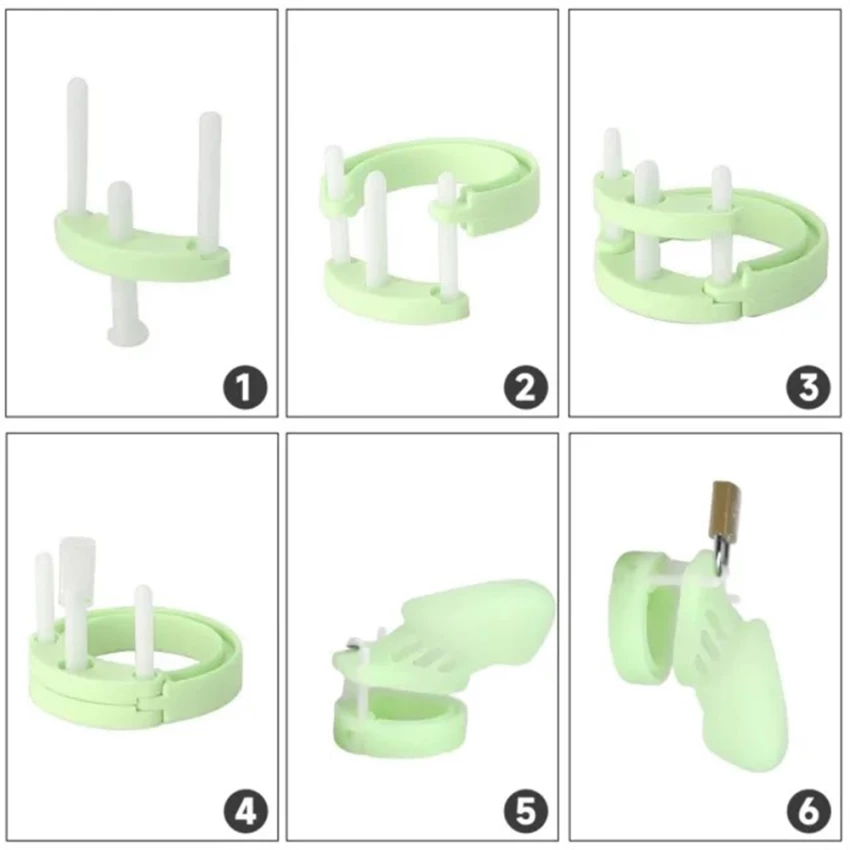 1

2

3

4

5

6